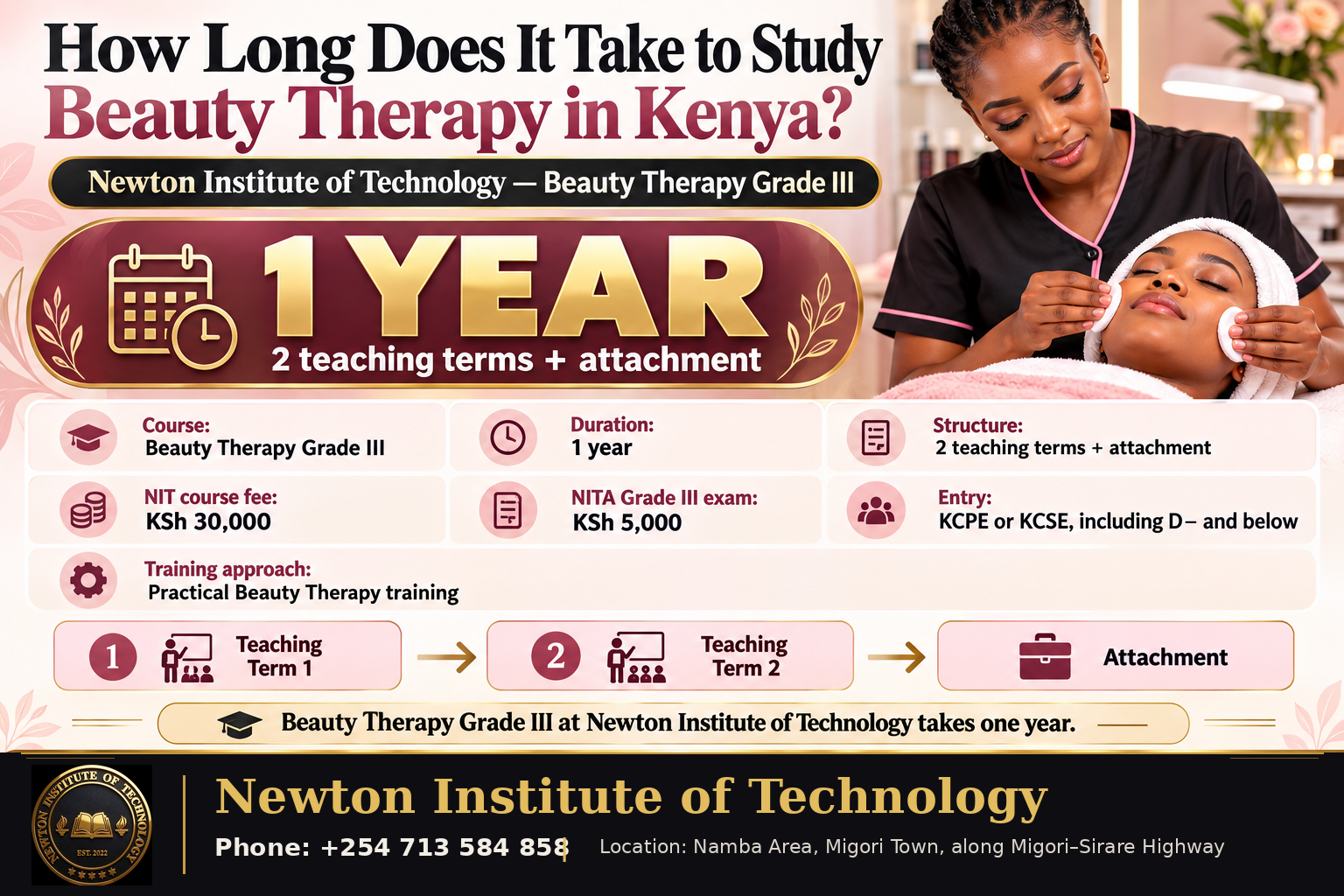 How Long Does It Take to Study Beauty Therapy in Kenya?

Newton Institute of Technology — Beauty Therapy Grade III

1 YEAR
2 teaching terms + attachment

Course:
Beauty Therapy Grade III

Duration:
1 year

Structure:
2 teaching terms + attachment

NIT course fee:
KSh 30,000

NITA Grade III exam:
KSh 5,000

Entry:
KCPE or KCSE, including D– and below

Training approach:
Practical Beauty Therapy training

1 Teaching Term 1 → 2 Teaching Term 2 → Attachment

Beauty Therapy Grade III at Newton Institute of Technology takes one year.

NEWTON INSTITUTE OF TECHNOLOGY
EST. 2022

Newton Institute of Technology
Phone: +254 713 584 858
Location: Namba Area, Migori Town, along Migori–Sirare Highway